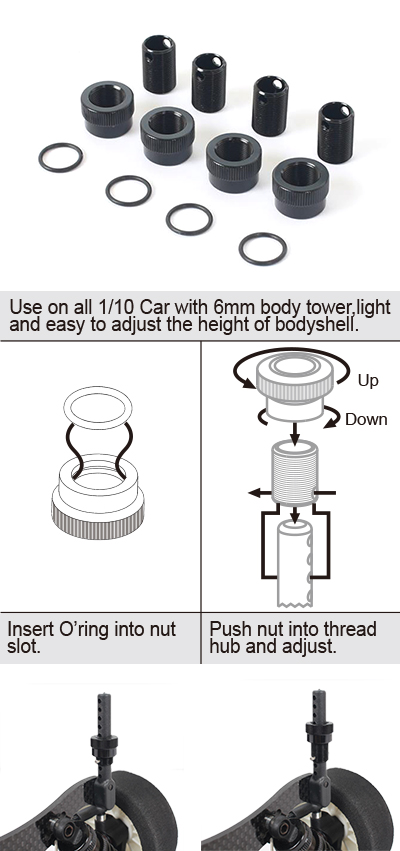 Use on all 1/10 Car with 6mm body tower,light and easy to adjust the height of bodyshell.

Up

Down

Insert O'ring into nut slot.

Push nut into thread hub and adjust.