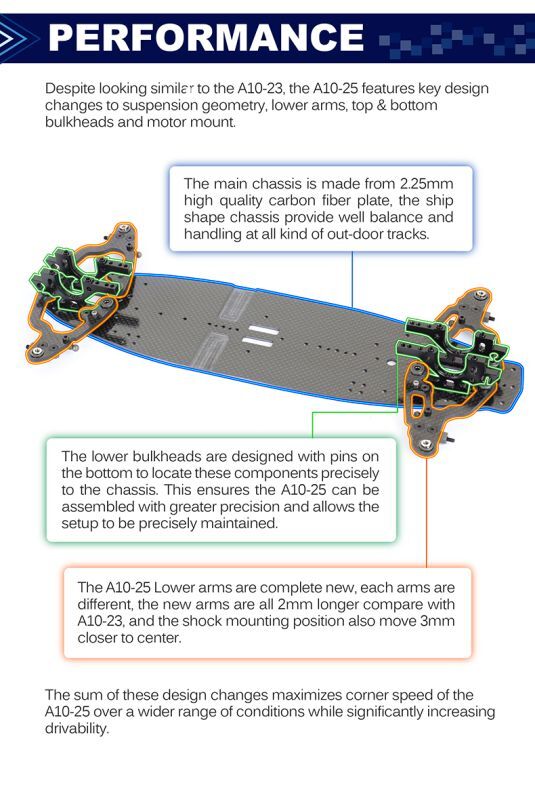 PERFORMANCE

Despite looking similar to the A10-23, the A10-25 features key design changes to suspension geometry, lower arms, top & bottom bulkheads and motor mount.

The main chassis is made from 2.25mm high quality carbon fiber plate, the ship shape chassis provide well balance and handling at all kind of out-door tracks.

The lower bulkheads are designed with pins on the bottom to locate these components precisely to the chassis. This ensures the A10-25 can be assembled with greater precision and allows the setup to be precisely maintained.

The A10-25 Lower arms are complete new, each arms are different, the new arms are all 2mm longer compare with A10-23, and the shock mounting position also move 3mm closer to center.

The sum of these design changes maximizes corner speed of the A10-25 over a wider range of conditions while significantly increasing drivability.