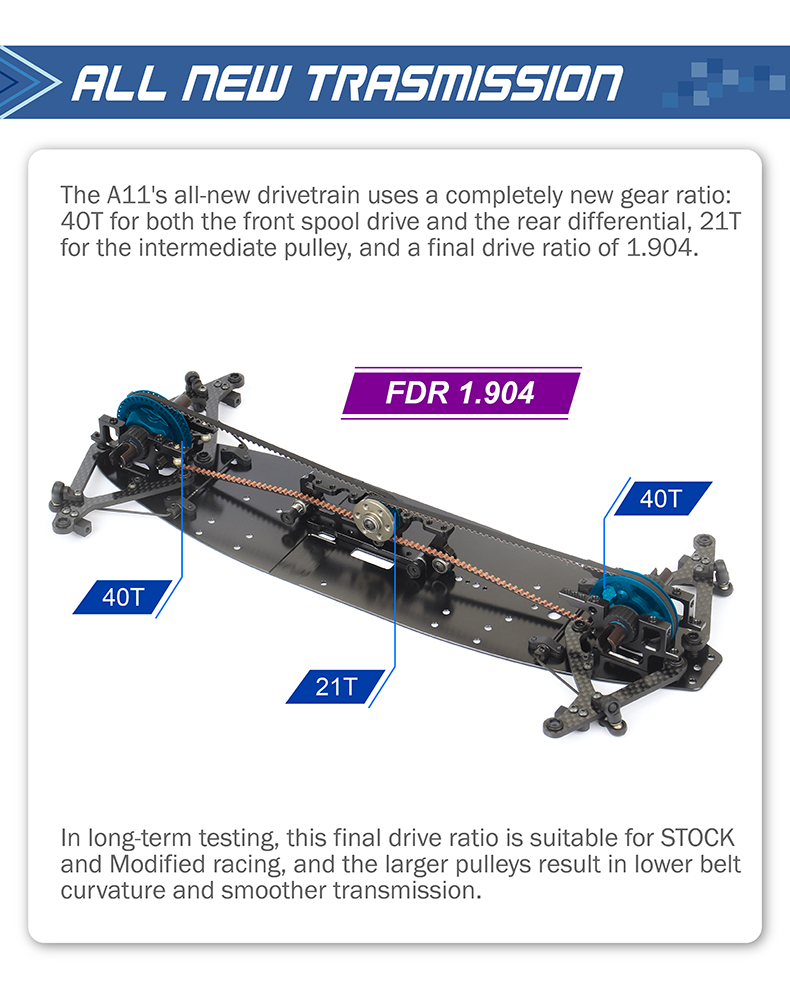 ALL NEW TRASMISSION

The A11's all-new drivetrain uses a completely new gear ratio: 40T for both the front spool drive and the rear differential, 21T for the intermediate pulley, and a final drive ratio of 1.904.

FDR 1.904

40T

40T

21T

In long-term testing, this final drive ratio is suitable for STOCK and Modified racing, and the larger pulleys result in lower belt curvature and smoother transmission.