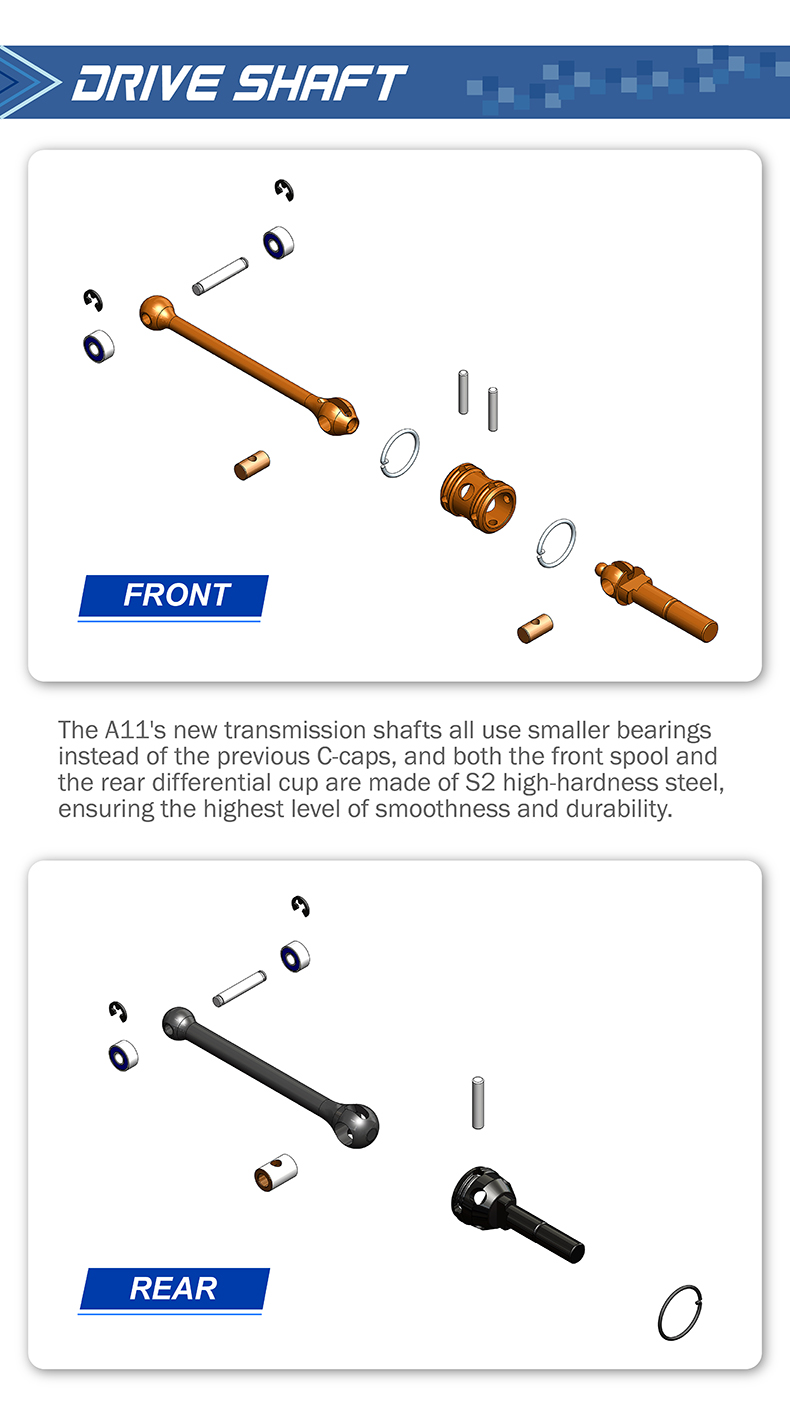 DRIVE SHAFT

FRONT

The A11's new transmission shafts all use smaller bearings instead of the previous C-caps, and both the front spool and the rear differential cup are made of S2 high-hardness steel, ensuring the highest level of smoothness and durability.

REAR